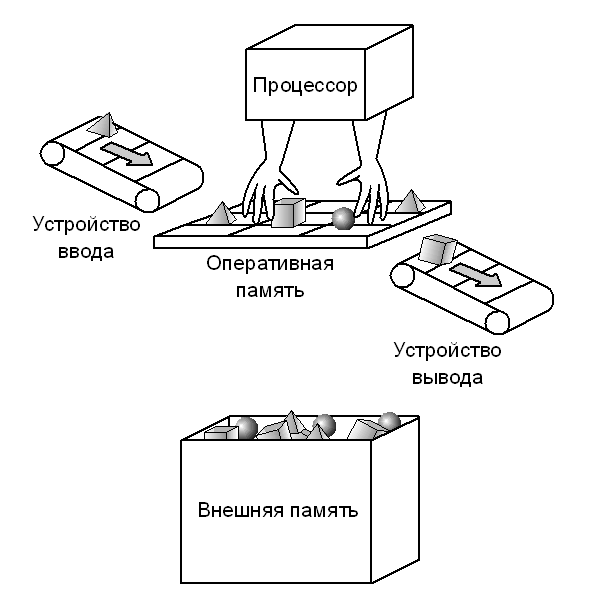 Процессор

Устройство ввода

Оперативная память

Устройство вывода

Внешняя память